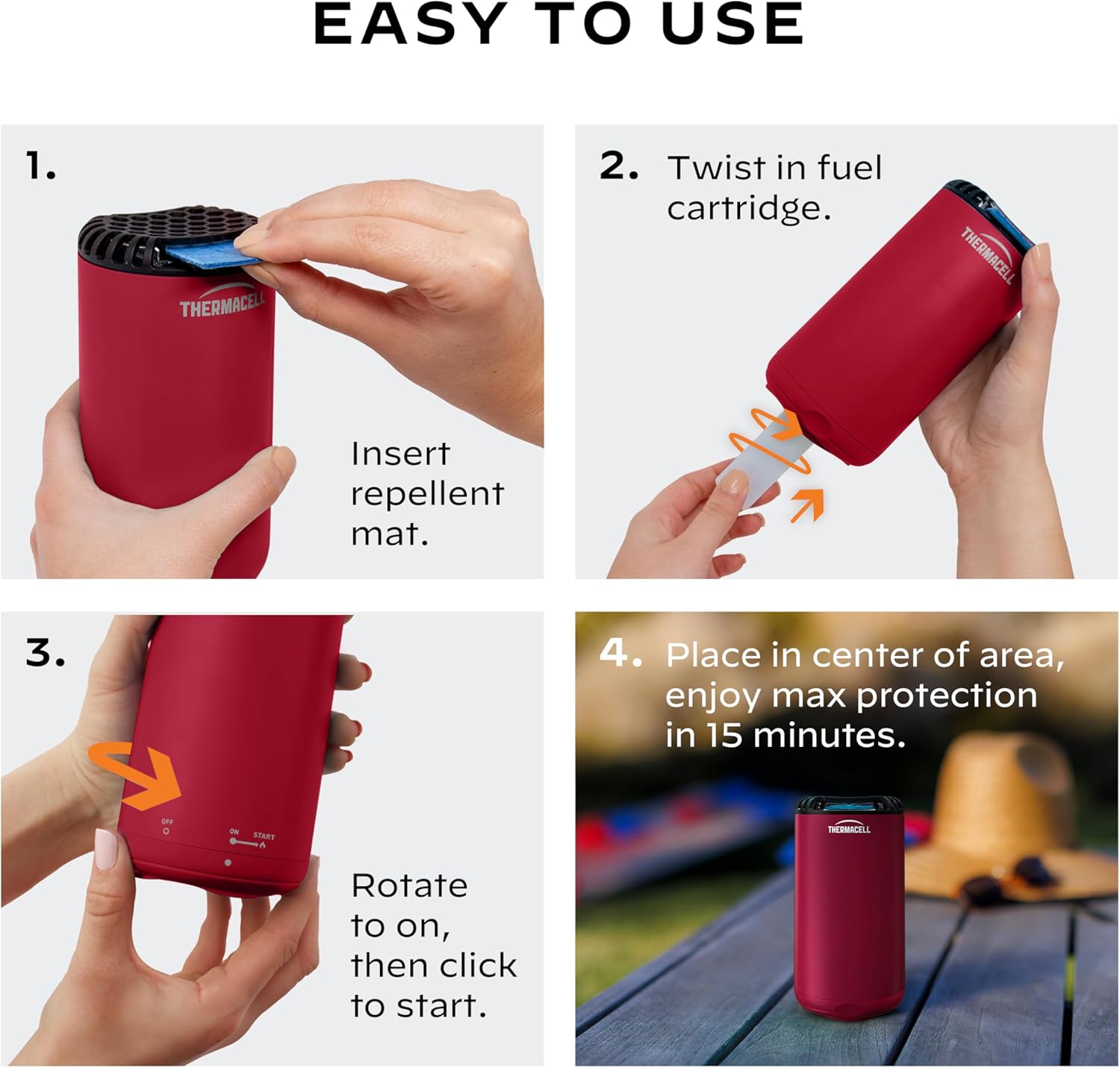 EASY TO USE

1.

THERMACELL

Insert repellent mat.

2. Twist in fuel cartridge.

THERMACELL

3.

OFF

ON START

Rotate to on, then click to start.

4. Place in center of area, enjoy max protection in 15 minutes.

THERMACELL